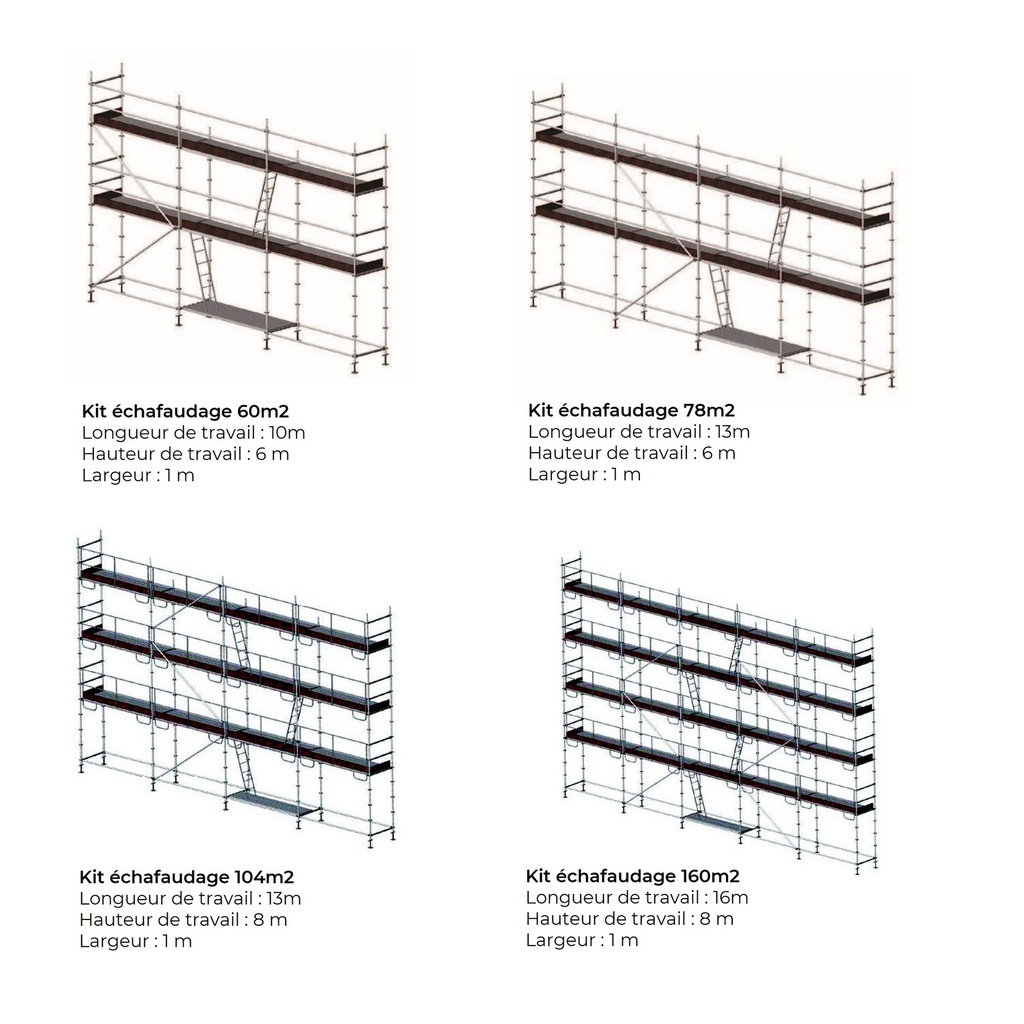 Kit échafaudage 60m2
Longueur de travail : 10m
Hauteur de travail : 6 m
Largeur : 1 m

Kit échafaudage 78m2
Longueur de travail : 13m
Hauteur de travail : 6 m
Largeur : 1 m

Kit échafaudage 104m2
Longueur de travail : 13m
Hauteur de travail : 8 m
Largeur : 1 m

Kit échafaudage 160m2
Longueur de travail : 16m
Hauteur de travail : 8 m
Largeur : 1 m